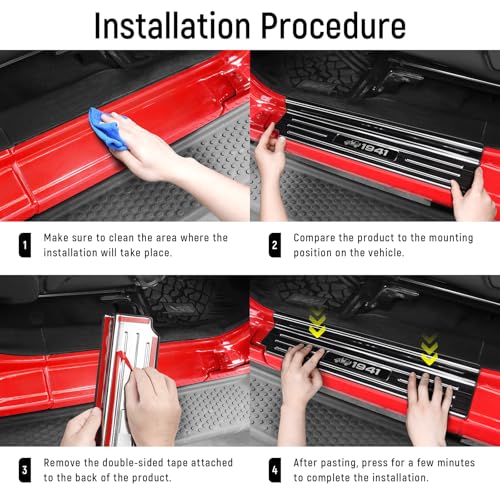 Installation Procedure

1941

1 Make sure to clean the area where the installation will take place.

2 Compare the product to the mounting position on the vehicle.

1941

3 Remove the double-sided tape attached to the back of the product.

4 After pasting, press for a few minutes to complete the installation.