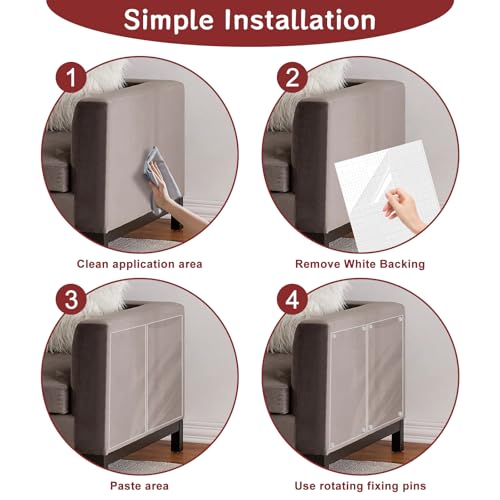 Simple Installation

1

Clean application area

2

Remove White Backing

3

Paste area

4

Use rotating fixing pins