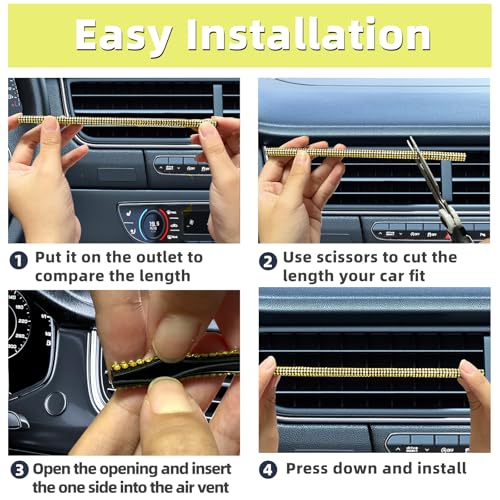 Easy Installation

1 Put it on the outlet to compare the length

2 Use scissors to cut the length your car fit

3 Open the opening and insert the one side into the air vent

4 Press down and install