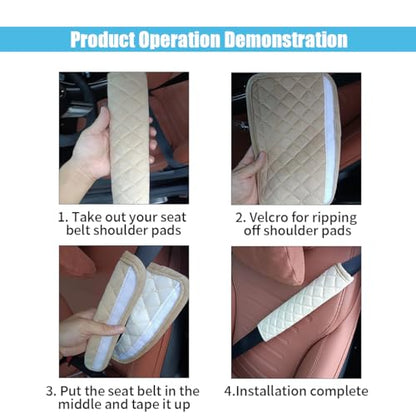 Product Operation Demonstration

1. Take out your seat belt shoulder pads

2. Velcro for ripping off shoulder pads

3. Put the seat belt in the middle and tape it up

4.Installation complete