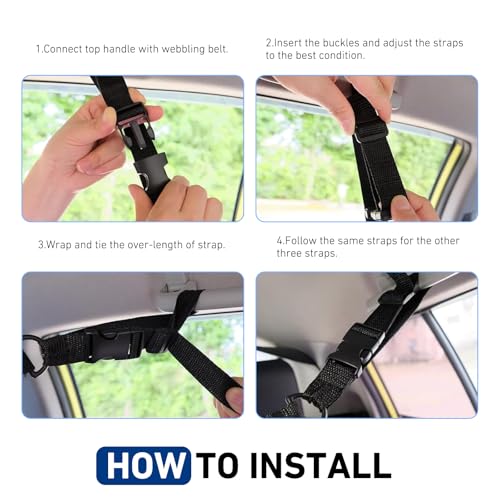 1.Connect top handle with webbling belt.

2.Insert the buckles and adjust the straps to the best condition.

3.Wrap and tie the over-length of strap.

4.Follow the same straps for the other three straps.

HOW TO INSTALL