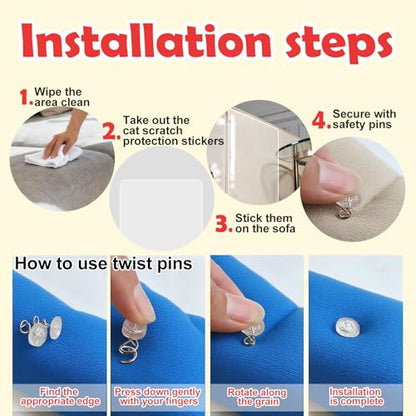 Installation steps

1. Wipe the area clean

2. Take out the cat scratch protection stickers

3. Stick them on the sofa

4. Secure with safety pins

How to use twist pins

Find the appropriate edge

Press down gently with your fingers

Rotate along the grain

Installation is complete