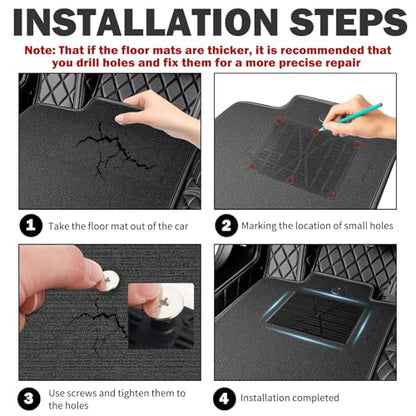 INSTALLATION STEPS

Note: That if the floor mats are thicker, it is recommended that you drill holes and fix them for a more precise repair

1 Take the floor mat out of the car

2 Marking the location of small holes

3 Use screws and tighten them to the holes

4 Installation completed