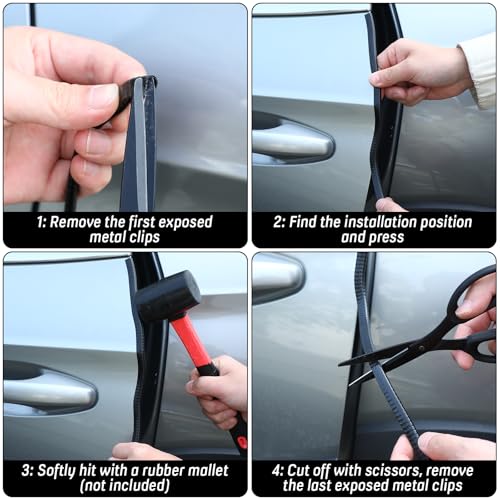 1: Remove the first exposed metal clips

2: Find the installation position and press

3: Softly hit with a rubber mallet (not included)

4: Cut off with scissors, remove the last exposed metal clips