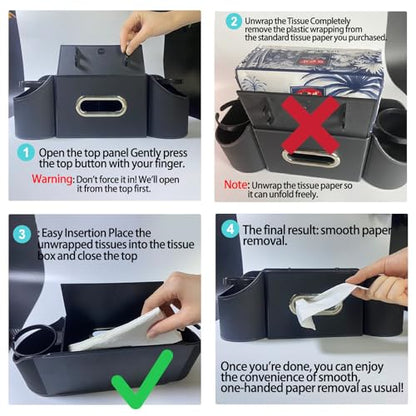 1 Open the top panel Gently press the top button with your finger.

Warning: Don't force it in! We'll open it from the top first.

2 Unwrap the Tissue Completely remove the plastic wrapping from the standard tissue paper you purchased.

Note: Unwrap the tissue paper so it can unfold freely.

3 : Easy Insertion Place the unwrapped tissues into the tissue box and close the top

4 The final result: smooth paper removal.

Once you're done, you can enjoy the convenience of smooth, one-handed paper removal as usual!