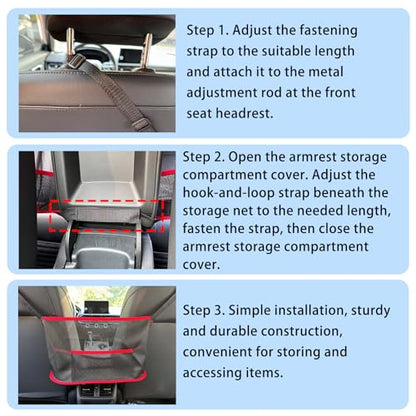 Step 1. Adjust the fastening strap to the suitable length and attach it to the metal adjustment rod at the front seat headrest.

Step 2. Open the armrest storage compartment cover. Adjust the hook-and-loop strap beneath the storage net to the needed length, fasten the strap, then close the armrest storage compartment cover.

Step 3. Simple installation, sturdy and durable construction, convenient for storing and accessing items.