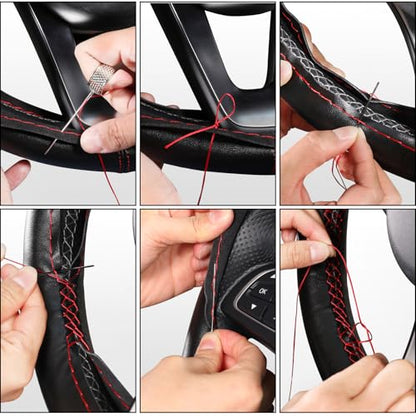 OK