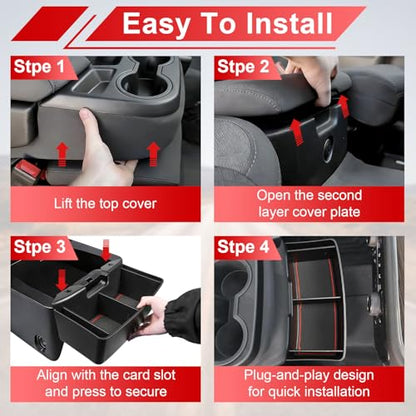 Easy To Install

Stpe 1

Lift the top cover

Stpe 2

Open the second layer cover plate

Stpe 3

Align with the card slot and press to secure

Stpe 4

Plug-and-play design for quick installation