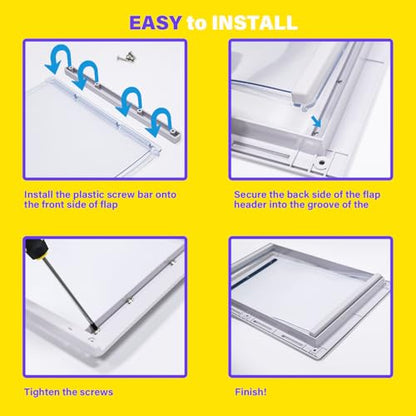 EASY to INSTALL

Install the plastic screw bar onto the front side of flap

Secure the back side of the flap header into the groove of the

Tighten the screws

Finish!