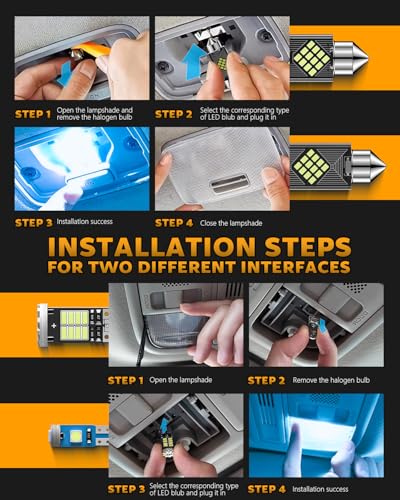 STEP 1 Open the lampshade and remove the halogen bulb

STEP 2 Select the corresponding type of LED blub and plug it in

STEP 3 Installation success

STEP 4 Close the lampshade

INSTALLATION STEPS
FOR TWO DIFFERENT INTERFACES

STEP 1 Open the lampshade

STEP 2 Remove the halogen bulb

STEP 3 Select the corresponding type of LED blub and plug it in

STEP 4 Installation success