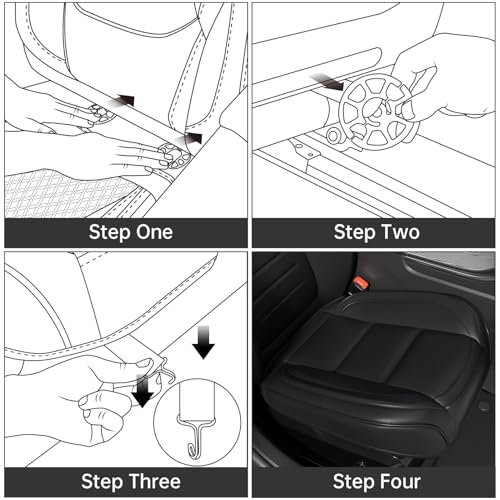 Step One

Step Two

Step Three

Step Four