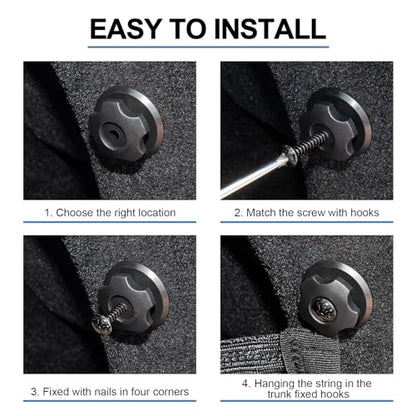 EASY TO INSTALL

1. Choose the right location

2. Match the screw with hooks

3. Fixed with nails in four corners

4. Hanging the string in the trunk fixed hooks