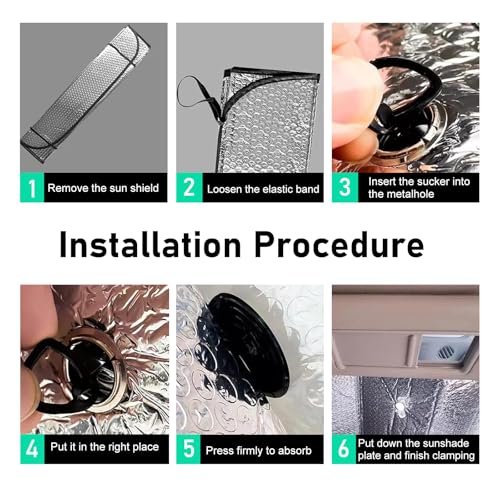 1 Remove the sun shield

2 Loosen the elastic band

3 Insert the sucker into the metalhole

Installation Procedure

4 Put it in the right place

5 Press firmly to absorb

6 Put down the sunshade plate and finish clamping