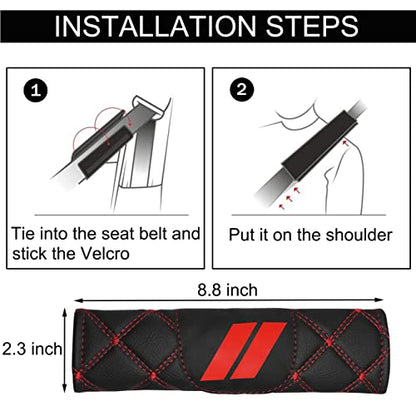 INSTALLATION STEPS

1

Tie into the seat belt and stick the Velcro

2

Put it on the shoulder

8.8 inch

2.3 inch