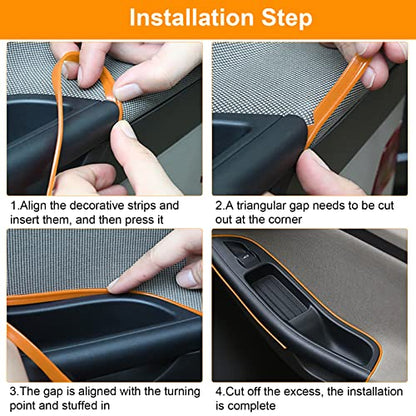 Installation Step

1.Align the decorative strips and insert them, and then press it

2.A triangular gap needs to be cut out at the corner

3.The gap is aligned with the turning point and stuffed in

4.Cut off the excess, the installation is complete