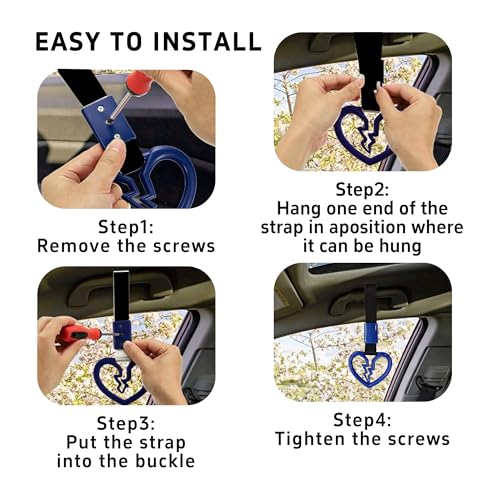 EASY TO INSTALL

Step1:
Remove the screws

Step2:
Hang one end of the strap in aposition where it can be hung

Step3:
Put the strap into the buckle

Step4:
Tighten the screws