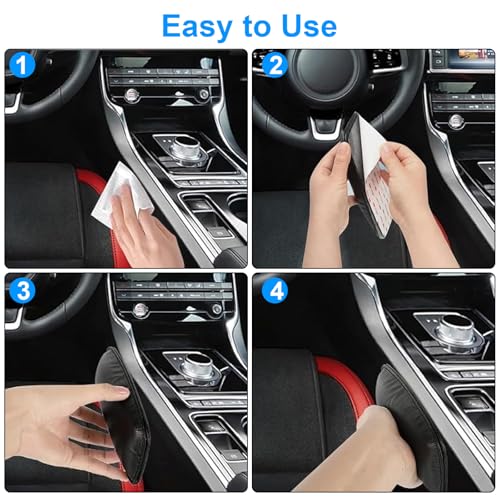 Easy to Use

1

2

3

4