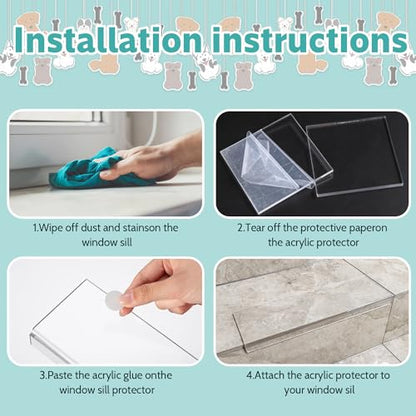 Installation instructions

1.Wipe off dust and stainson the window sill

2.Tear off the protective paperon the acrylic protector

3.Paste the acrylic glue onthe window sill protector

4.Attach the acrylic protector to your window sil