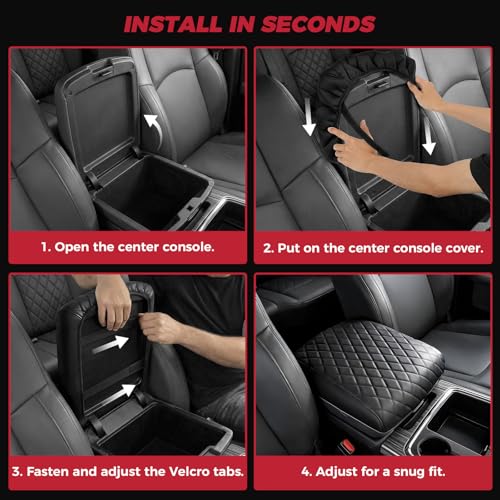 INSTALL IN SECONDS

1. Open the center console.

2. Put on the center console cover.

3. Fasten and adjust the Velcro tabs.

4. Adjust for a snug fit.