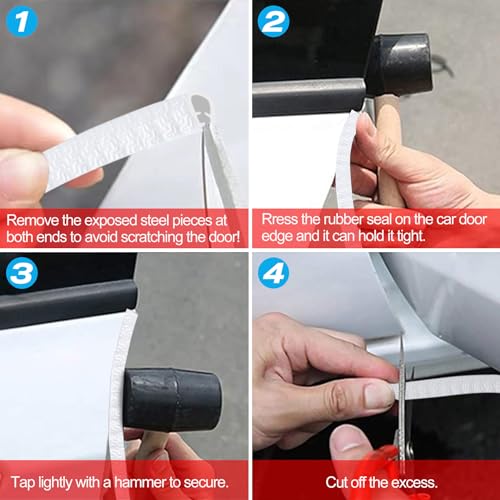 1

Remove the exposed steel pieces at both ends to avoid scratching the door!

2

Rress the rubber seal on the car door edge and it can hold it tight.

3

Tap lightly with a hammer to secure.

4

Cut off the excess.