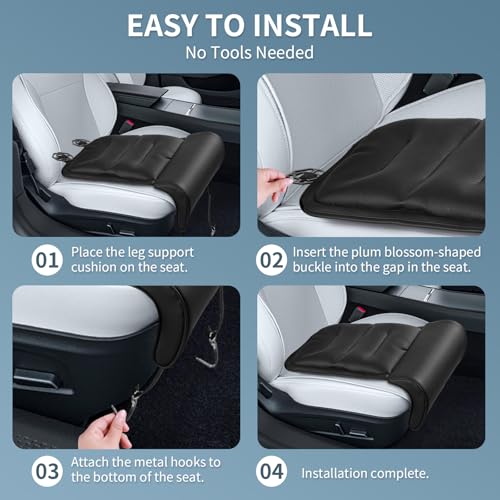 EASY TO INSTALL

No Tools Needed

01 Place the leg support cushion on the seat.

02 Insert the plum blossom-shaped buckle into the gap in the seat.

03 Attach the metal hooks to the bottom of the seat.

04 Installation complete.