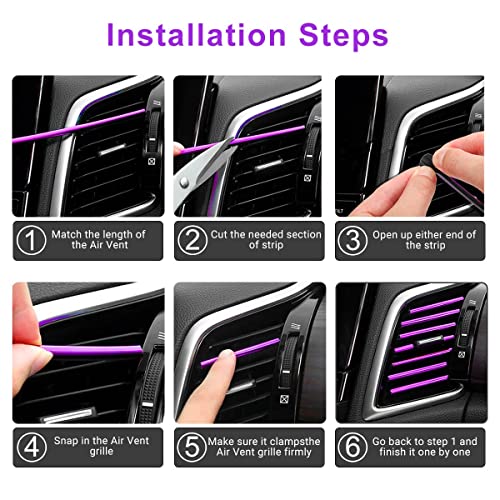 Installation Steps

1 Match the length of the Air Vent

2 Cut the needed section of strip

3 Open up either end of the strip

4 Snap in the Air Vent grille

5 Make sure it clampsthe Air Vent grille firmly

6 Go back to step 1 and finish it one by one