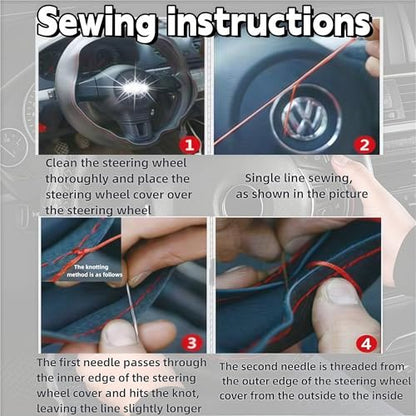 Sewing instructions

1

Clean the steering wheel thoroughly and place the steering wheel cover over the steering wheel

2

Single line sewing, as shown in the picture

The knotting method is as follows

3

The first needle passes through the inner edge of the steering wheel cover and hits the knot, leaving the line slightly longer

4

The second needle is threaded from the outer edge of the steering wheel cover from the outside to the inside