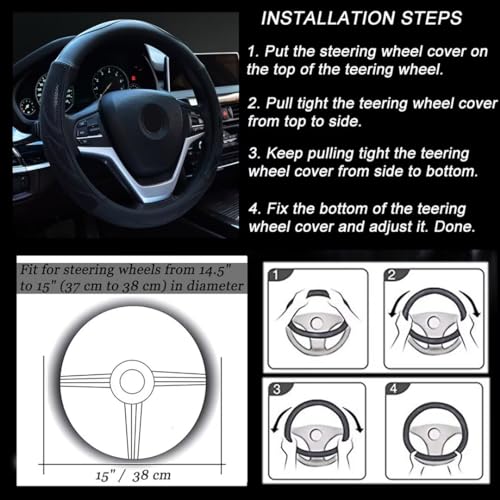 INSTALLATION STEPS

1. Put the steering wheel cover on the top of the teering wheel.

2. Pull tight the teering wheel cover from top to side.

3. Keep pulling tight the teering wheel cover from side to bottom.

4. Fix the bottom of the teering wheel cover and adjust it. Done.

Fit for steering wheels from 14.5" to 15" (37 cm to 38 cm) in diameter

15" / 38 cm

1

2

3

4