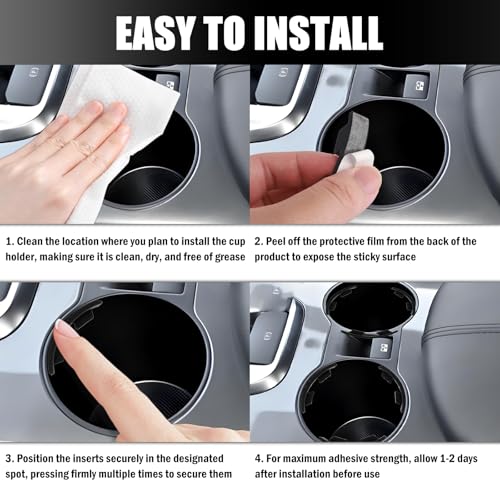 EASY TO INSTALL

1. Clean the location where you plan to install the cup holder, making sure it is clean, dry, and free of grease

2. Peel off the protective film from the back of the product to expose the sticky surface

3. Position the inserts securely in the designated spot, pressing firmly multiple times to secure them

4. For maximum adhesive strength, allow 1-2 days after installation before use