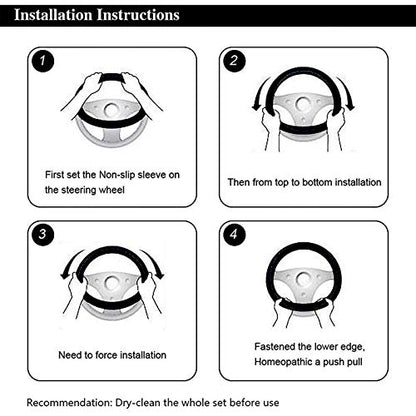 Installation Instructions

1

First set the Non-slip sleeve on the steering wheel

2

Then from top to bottom installation

3

Need to force installation

4

Fastened the lower edge, Homeopathic a push pull

Recommendation: Dry-clean the whole set before use