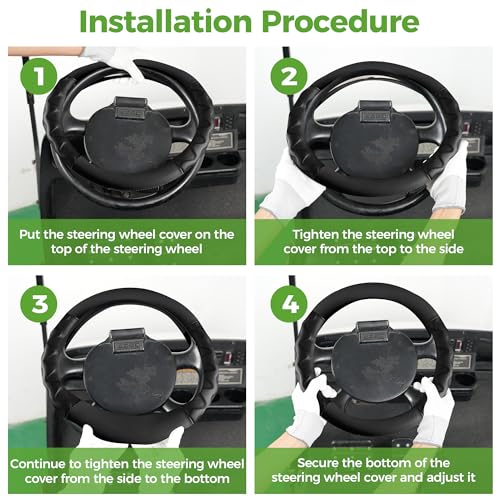 Installation Procedure

1

Put the steering wheel cover on the top of the steering wheel

2

Tighten the steering wheel cover from the top to the side

3

Continue to tighten the steering wheel cover from the side to the bottom

4

Secure the bottom of the steering wheel cover and adjust it