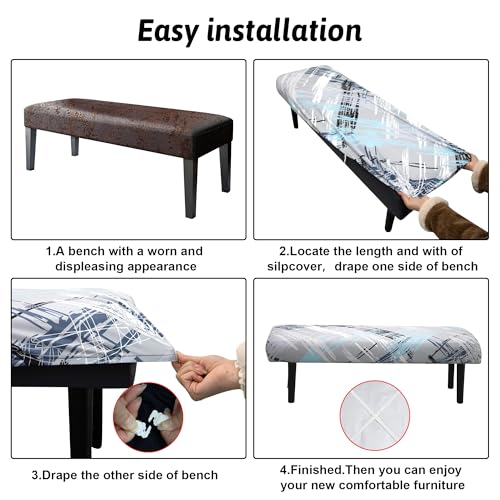 Easy installation

1.A bench with a worn and displeasing appearance

2.Locate the length and with of silpcover, drape one side of bench

3.Drape the other side of bench

4.Finished.Then you can enjoy your new comfortable furniture