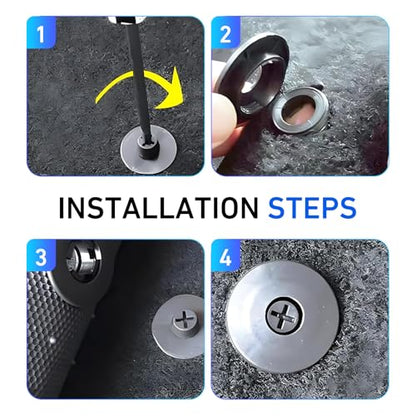 1

2

INSTALLATION STEPS

3

4