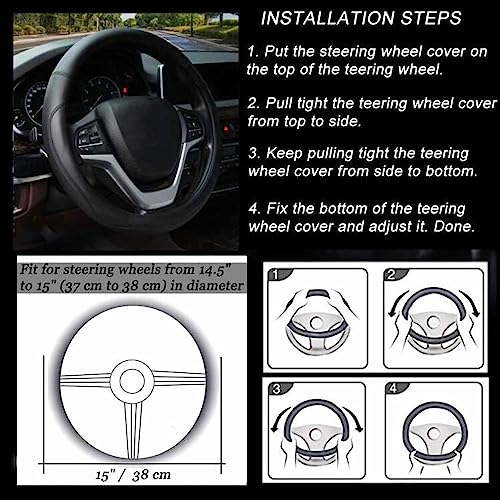 INSTALLATION STEPS

1. Put the steering wheel cover on the top of the teering wheel.

2. Pull tight the teering wheel cover from top to side.

3. Keep pulling tight the teering wheel cover from side to bottom.

4. Fix the bottom of the teering wheel cover and adjust it. Done.

Fit for steering wheels from 14.5" to 15" (37 cm to 38 cm) in diameter

15" / 38 cm

1

2

3

4