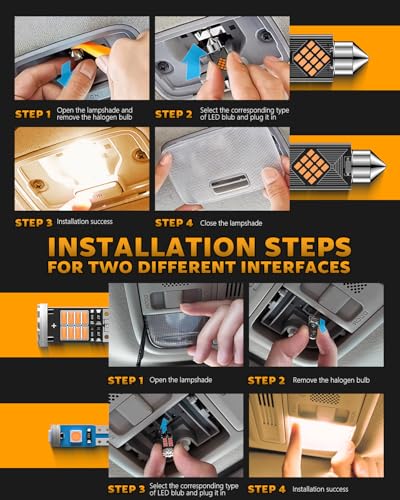 STEP 1 Open the lampshade and remove the halogen bulb

STEP 2 Select the corresponding type of LED blub and plug it in

STEP 3 Installation success

STEP 4 Close the lampshade

INSTALLATION STEPS
FOR TWO DIFFERENT INTERFACES

STEP 1 Open the lampshade

STEP 2 Remove the halogen bulb

STEP 3 Select the corresponding type of LED blub and plug it in

STEP 4 Installation success