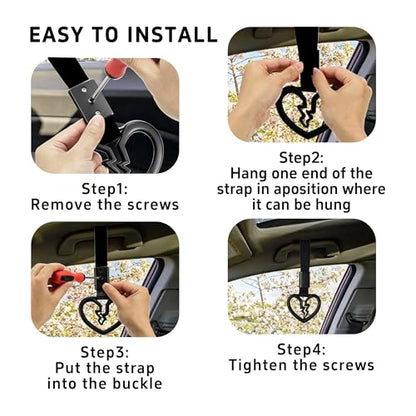 EASY TO INSTALL

Step1:
Remove the screws

Step2:
Hang one end of the strap in aposition where it can be hung

Step3:
Put the strap into the buckle

Step4:
Tighten the screws