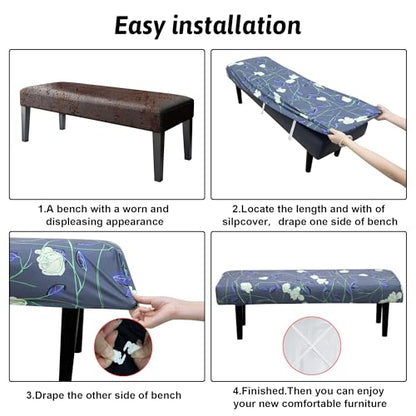 Easy installation

1.A bench with a worn and displeasing appearance

2.Locate the length and with of silpcover,  drape one side of bench

3.Drape the other side of bench

4.Finished.Then you can enjoy your new comfortable furniture