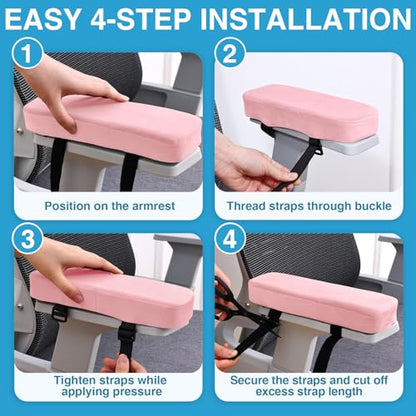 EASY 4-STEP INSTALLATION

1

Position on the armrest

2

Thread straps through buckle

3

Tighten straps while applying pressure

4

Secure the straps and cut off excess strap length