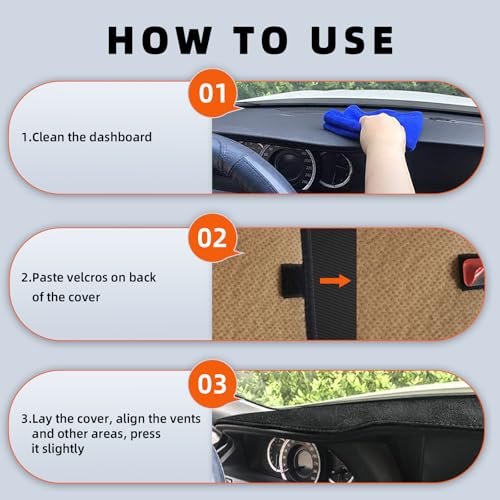 HOW TO USE

01

1.Clean the dashboard

02

2.Paste velcros on back of the cover

03

3.Lay the cover, align the vents and other areas, press it slightly