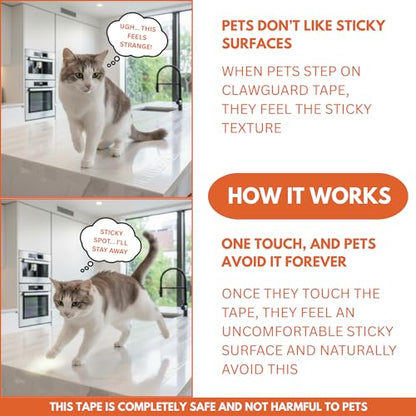 UGH... THIS FEELS STRANGE!

PETS DON'T LIKE STICKY SURFACES

WHEN PETS STEP ON CLAWGUARD TAPE, THEY FEEL THE STICKY TEXTURE

HOW IT WORKS

STICKY SPOT... I'LL STAY AWAY

ONE TOUCH, AND PETS AVOID IT FOREVER

ONCE THEY TOUCH THE TAPE, THEY FEEL AN UNCOMFORTABLE STICKY SURFACE AND NATURALLY AVOID THIS

THIS TAPE IS COMPLETELY SAFE AND NOT HARMFUL TO PETS