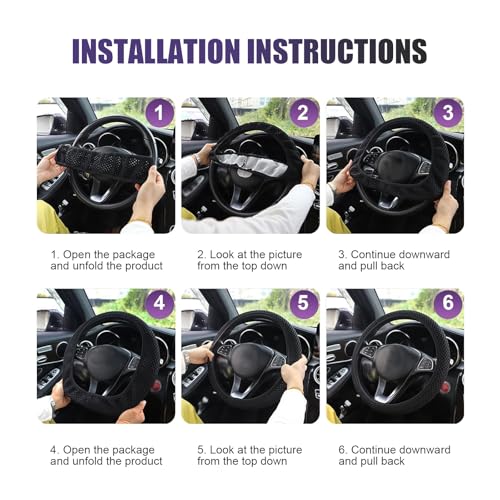 INSTALLATION INSTRUCTIONS

1

2

3

1. Open the package and unfold the product

2. Look at the picture from the top down

3. Continue downward and pull back

4

5

6

4. Open the package and unfold the product

5. Look at the picture from the top down

6. Continue downward and pull back