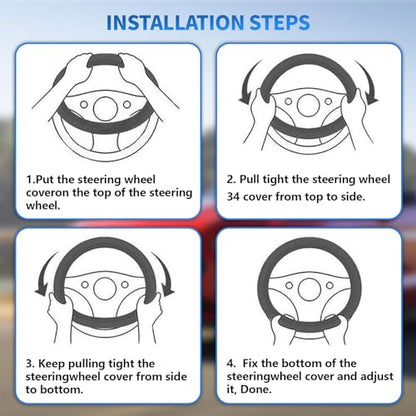 INSTALLATION STEPS

1.Put the steering wheel coveron the top of the steering wheel.

2. Pull tight the steering wheel 34 cover from top to side.

3. Keep pulling tight the steeringwheel cover from side to bottom.

4. Fix the bottom of the steeringwheel cover and adjust it, Done.