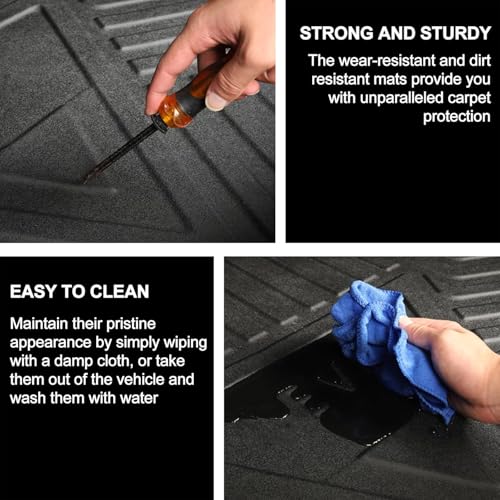 STRONG AND STURDY

The wear-resistant and dirt resistant mats provide you with unparalleled carpet protection

EASY TO CLEAN

Maintain their pristine appearance by simply wiping with a damp cloth, or take them out of the vehicle and wash them with water