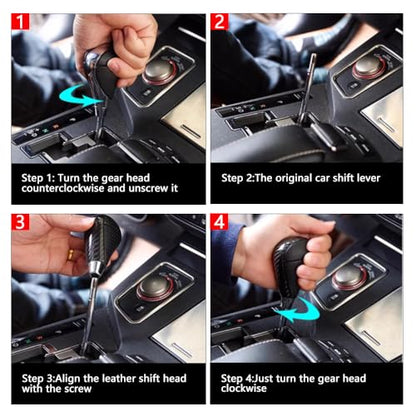 1

Step 1: Turn the gear head counterclockwise and unscrew it

2

Step 2:The original car shift lever

3

Step 3:Align the leather shift head with the screw

4

Step 4:Just turn the gear head clockwise