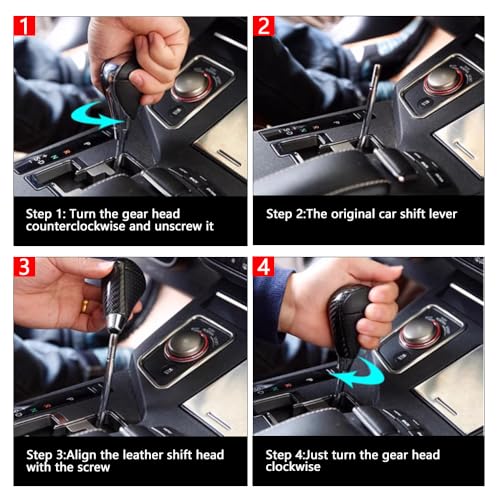 1

Step 1: Turn the gear head counterclockwise and unscrew it

2

Step 2:The original car shift lever

3

Step 3:Align the leather shift head with the screw

4

Step 4:Just turn the gear head clockwise