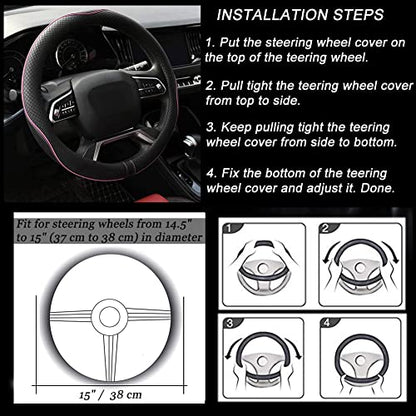 INSTALLATION STEPS

1. Put the steering wheel cover on the top of the teering wheel.

2. Pull tight the teering wheel cover from top to side.

3. Keep pulling tight the teering wheel cover from side to bottom.

4. Fix the bottom of the teering wheel cover and adjust it. Done.

Fit for steering wheels from 14.5" to 15" (37 cm to 38 cm) in diameter

15" / 38 cm

1

2

3

4