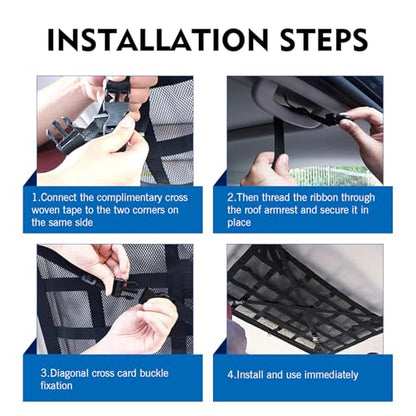 INSTALLATION STEPS

1.Connect the complimentary cross woven tape to the two corners on the same side

2.Then thread the ribbon through the roof armrest and secure it in place

3.Diagonal cross card buckle fixation

4.Install and use immediately