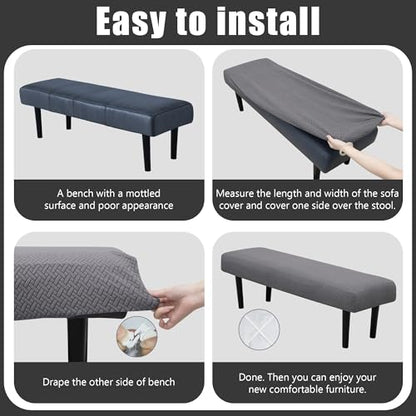 Easy to install

A bench with a mottled surface and poor appearance

Measure the length and width of the sofa cover and cover one side over the stool.

Drape the other side of bench

Done. Then you can enjoy your new comfortable furniture.