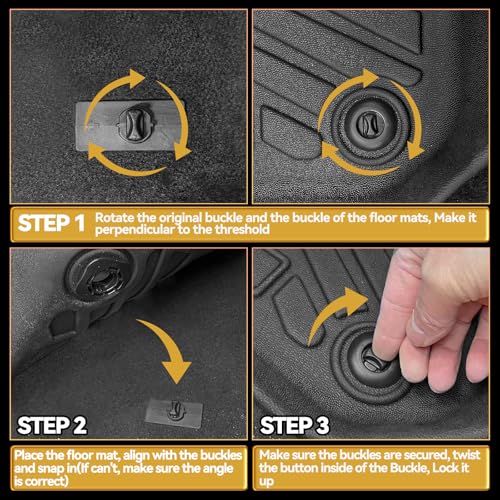 STEP 1 Rotate the original buckle and the buckle of the floor mats, Make it perpendicular to the threshold

STEP 2

Place the floor mat, align with the buckles and snap in(If can't, make sure the angle is correct)

STEP 3

Make sure the buckles are secured, twist the button inside of the Buckle, Lock it up