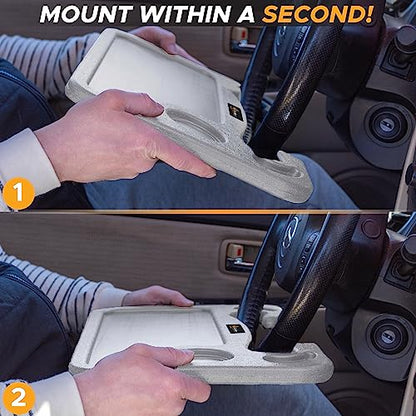 MOUNT WITHIN A SECOND!

1

2